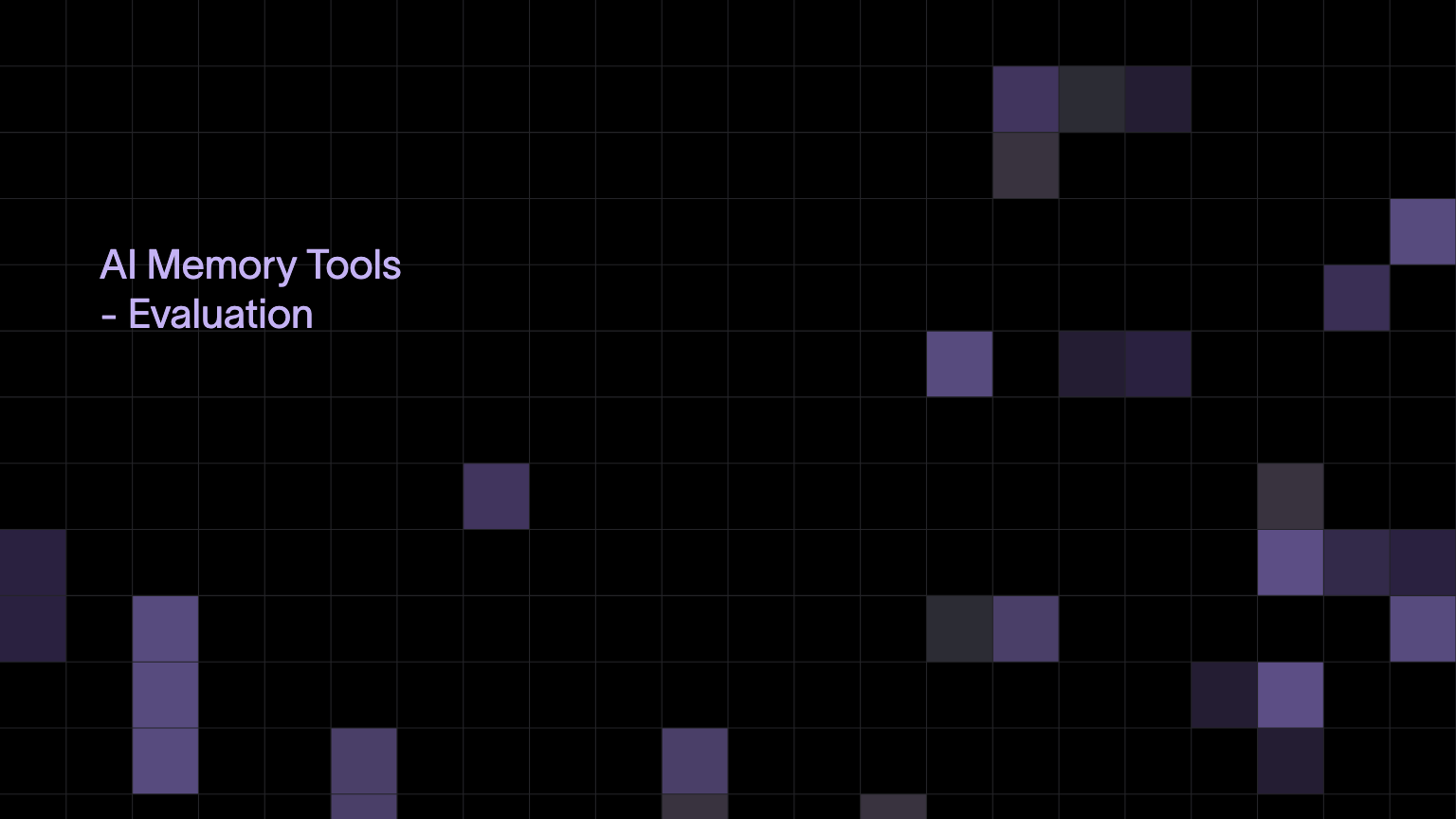 AI Memory Tools
- Evaluation