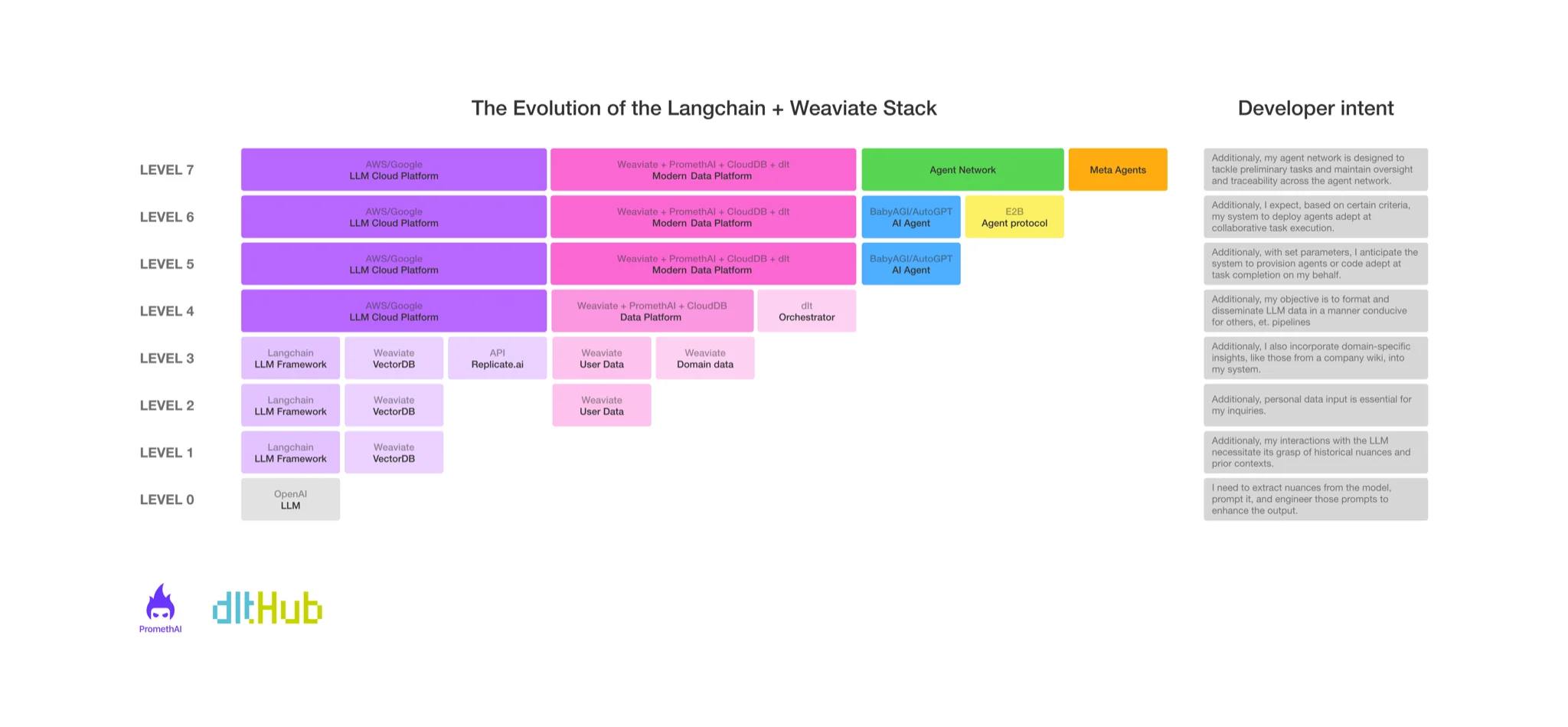 The Evolution of the Langchain + Weaviate Stack

Developer intent

LEVEL 7

AWS/Google
LLM Cloud Platform

Weaviate + PromethAI + CloudDB + dlt
Modern Data Platform

Agent Network

Meta Agents

Additionaly, my agent network is designed to tackle preliminary tasks and maintain oversight and traceability across the agent network.

LEVEL 6

AWS/Google
LLM Cloud Platform

Weaviate + PromethAI + CloudDB + dlt
Modern Data Platform

BabyAGI/AutoGPT
AI Agent

E2B
Agent protocol

Additionaly, I expect, based on certain criteria, my system to deploy agents adept at collaborative task execution.

LEVEL 5

AWS/Google
LLM Cloud Platform

Weaviate + PromethAI + CloudDB + dlt
Modern Data Platform

BabyAGI/AutoGPT
AI Agent

Additionaly, with set parameters, I anticipate the system to provision agents or code adept at task completion on my behalf.

LEVEL 4

AWS/Google
LLM Cloud Platform

Weaviate + PromethAI + CloudDB
Data Platform

dlt
Orchestrator

Additionaly, my objective is to format and disseminate LLM data in a manner conducive for others, et. pipelines

LEVEL 3

Langchain
LLM Framework

Weaviate
VectorDB

API
Replicate.ai

Weaviate
User Data

Weaviate
Domain data

Additionaly, I also incorporate domain-specific insights, like those from a company wiki, into my system.

LEVEL 2

Langchain
LLM Framework

Weaviate
VectorDB

Weaviate
User Data

Additionaly, personal data input is essential for my inquiries.

LEVEL 1

Langchain
LLM Framework

Weaviate
VectorDB

Additionaly, my interactions with the LLM necessitate its grasp of historical nuances and prior contexts.

LEVEL 0

OpenAI
LLM

I need to extract nuances from the model, prompt it, and engineer those prompts to enhance the output.

PromethAI

dltHub